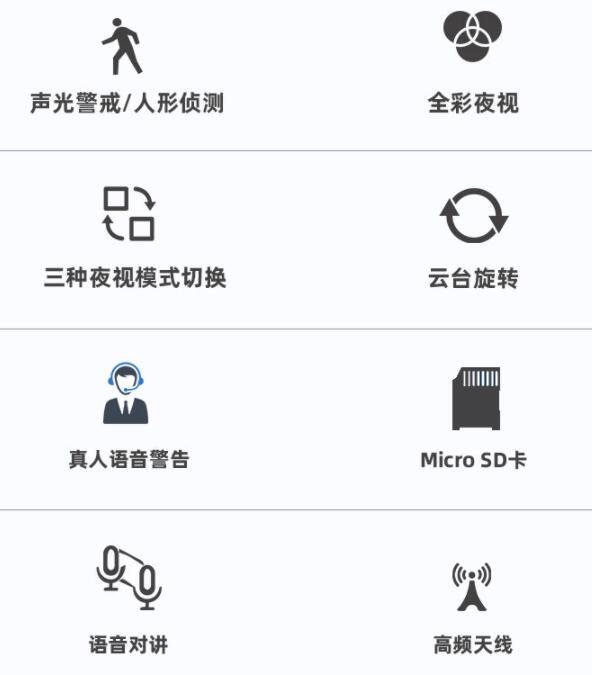 声光警戒/人形侦测

全彩夜视

三种夜视模式切换

云台旋转

真人语音警告

Micro SD卡

语音对讲

高频天线